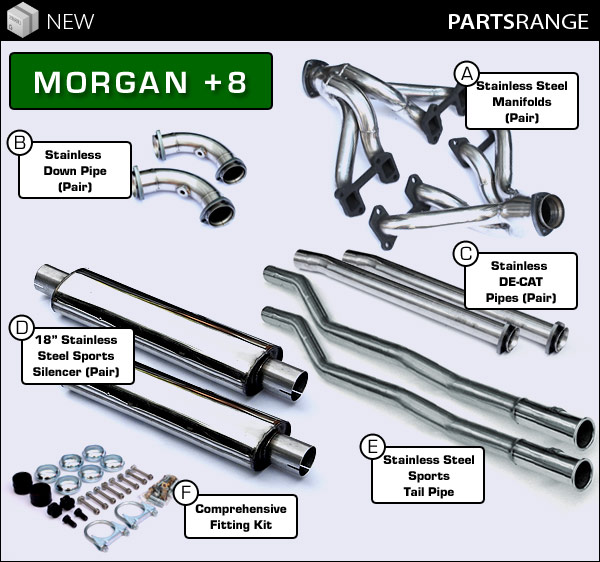 NEW

PARTSRANGE

MORGAN +8

A Stainless Steel Manifolds (Pair)

B Stainless Down Pipe (Pair)

C Stainless DE-CAT Pipes (Pair)

D 18" Stainless Steel Sports Silencer (Pair)

E Stainless Steel Sports Tail Pipe

F Comprehensive Fitting Kit