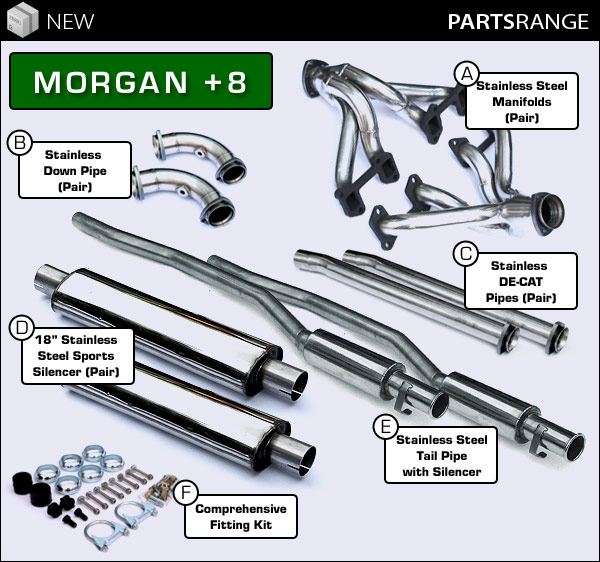 NEW

PARTSRANGE

MORGAN +8

A
Stainless Steel Manifolds (Pair)

B
Stainless Down Pipe (Pair)

C
Stainless DE-CAT Pipes (Pair)

D
18" Stainless Steel Sports Silencer (Pair)

E
Stainless Steel Tail Pipe with Silencer

F
Comprehensive Fitting Kit